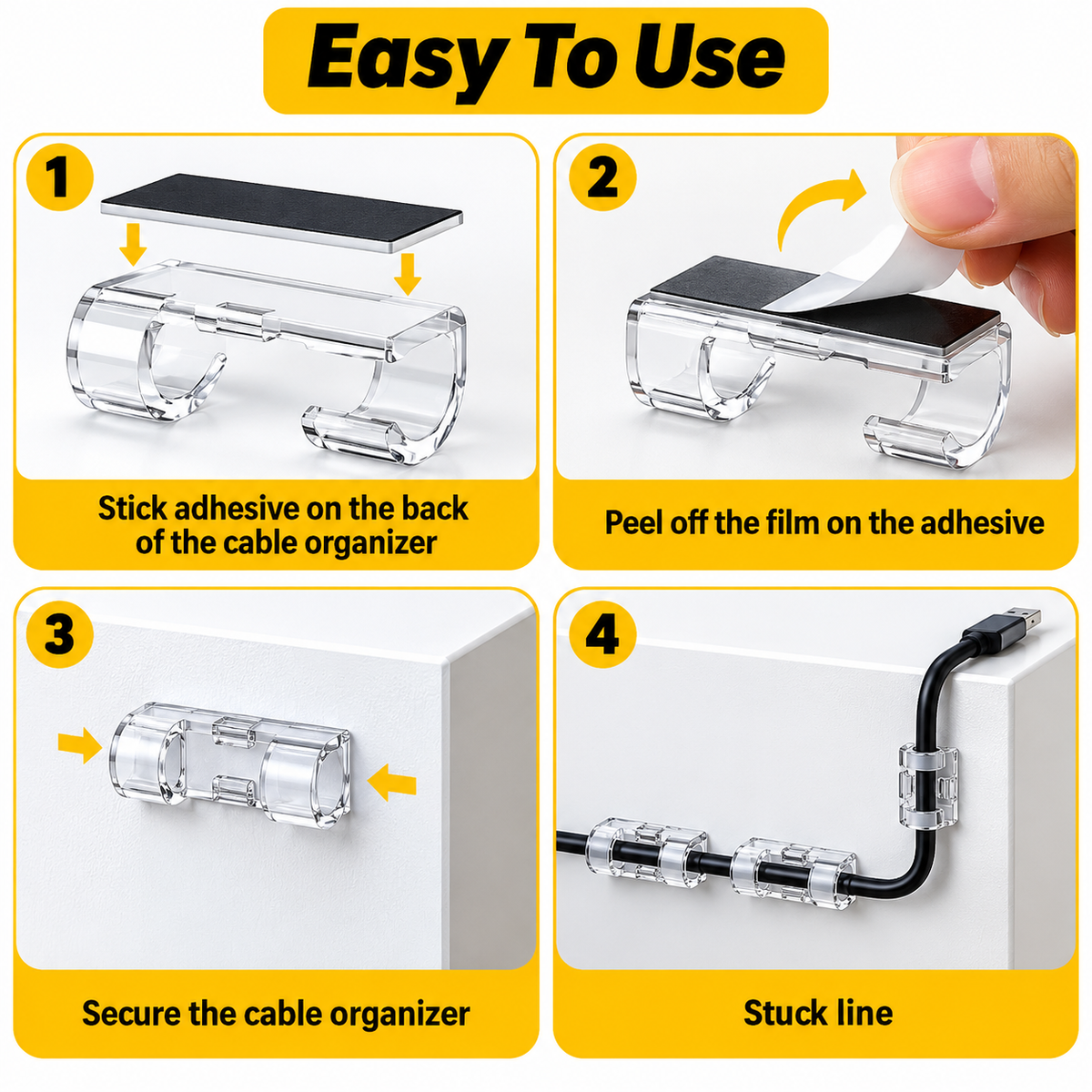 Easy To Use

1

Stick adhesive on the back of the cable organizer

2

Peel off the film on the adhesive

3

Secure the cable organizer

4

Stuck line